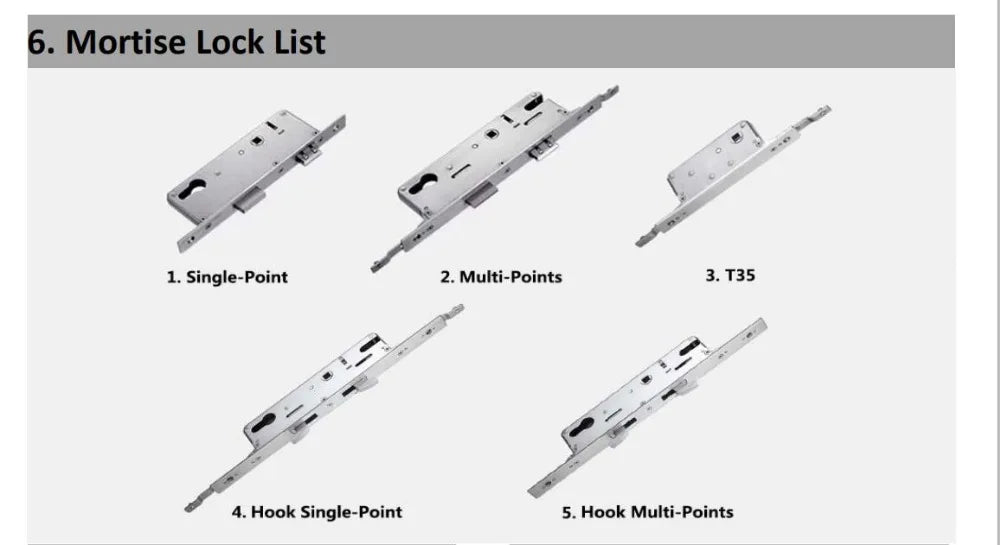 6. Mortise Lock List

1. Single-Point

2. Multi-Points

3. T35

4. Hook Single-Point

5. Hook Multi-Points