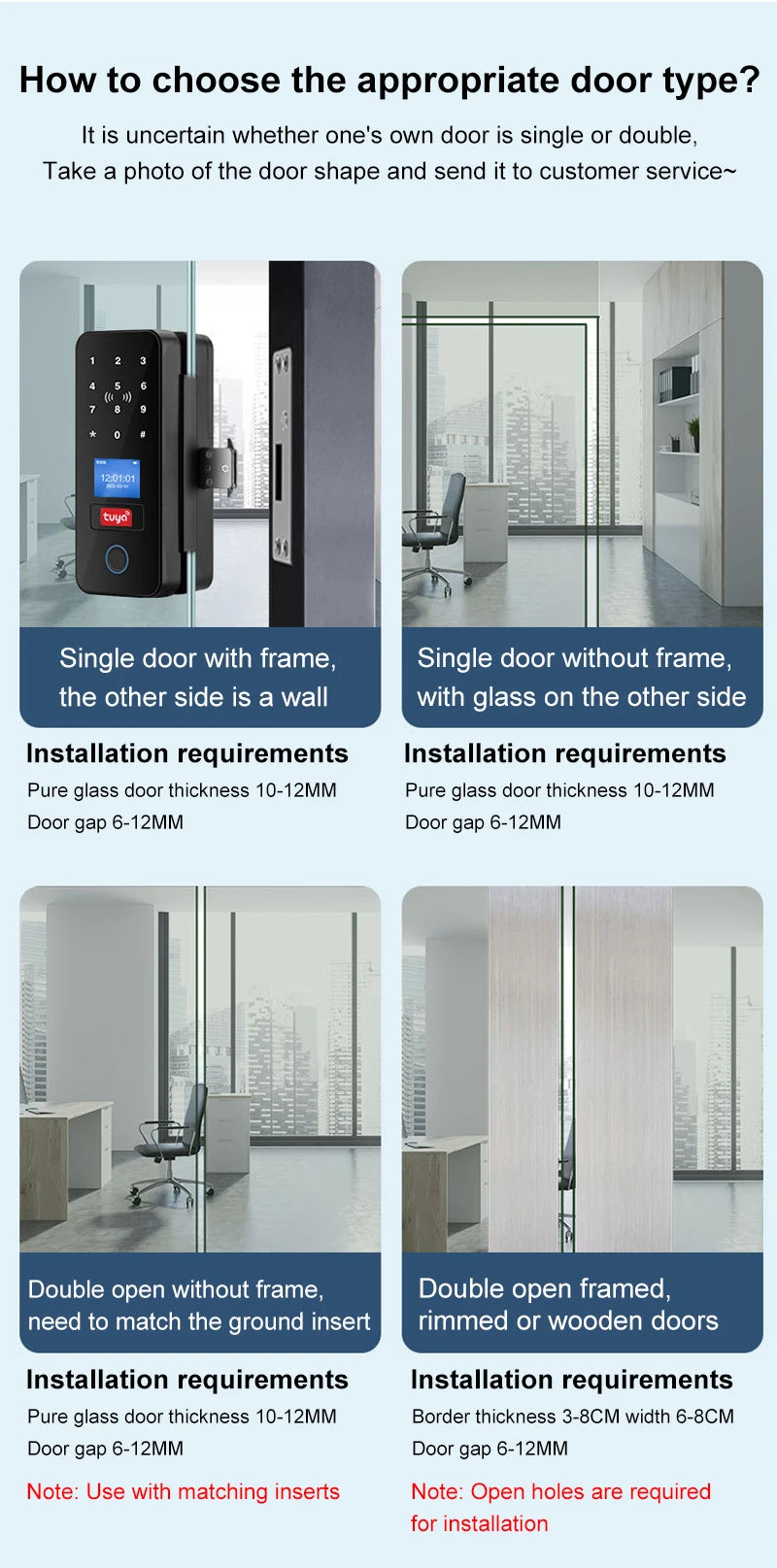 How to choose the appropriate door type?

It is uncertain whether one's own door is single or double, Take a photo of the door shape and send it to customer service~

1 2 3
4 5 6
7 8 9
* 0 #
12:01:01
tuya

Single door with frame, the other side is a wall

Installation requirements
Pure glass door thickness 10-12MM
Door gap 6-12MM

Single door without frame, with glass on the other side

Installation requirements
Pure glass door thickness 10-12MM
Door gap 6-12MM

Double open without frame, need to match the ground insert

Installation requirements
Pure glass door thickness 10-12MM
Door gap 6-12MM
Note: Use with matching inserts

Double open framed, rimmed or wooden doors

Installation requirements
Border thickness 3-8CM width 6-8CM
Door gap 6-12MM
Note: Open holes are required for installation