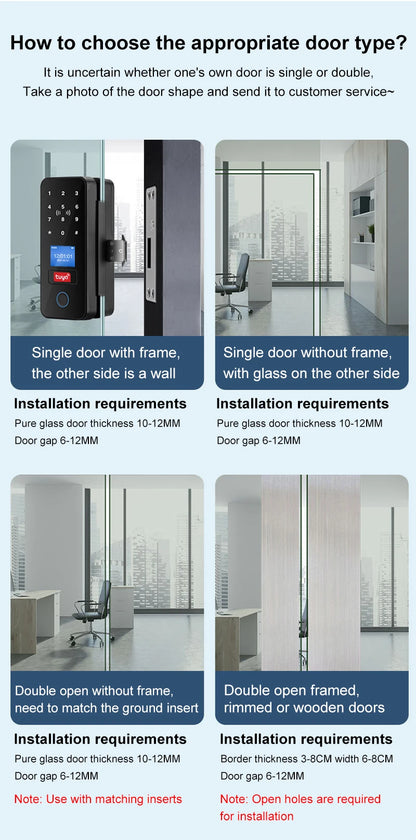 How to choose the appropriate door type?

It is uncertain whether one's own door is single or double, Take a photo of the door shape and send it to customer service~

12:01:01

tuya

Single door with frame, the other side is a wall

Installation requirements

Pure glass door thickness 10-12MM

Door gap 6-12MM

Single door without frame, with glass on the other side

Installation requirements

Pure glass door thickness 10-12MM

Door gap 6-12MM

Double open without frame, need to match the ground insert

Installation requirements

Pure glass door thickness 10-12MM

Door gap 6-12MM

Note: Use with matching inserts

Double open framed, rimmed or wooden doors

Installation requirements

Border thickness 3-8CM width 6-8CM

Door gap 6-12MM

Note: Open holes are required for installation